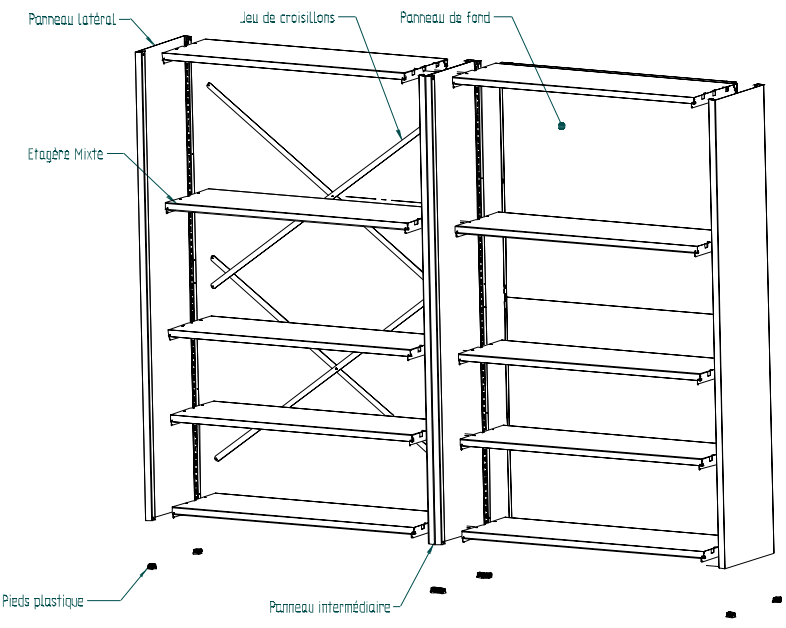 Panneau latéral

Jeu de croisillons

Panneau de fond

Etagère Mixte

Pieds plastique

Panneau intermédiaire